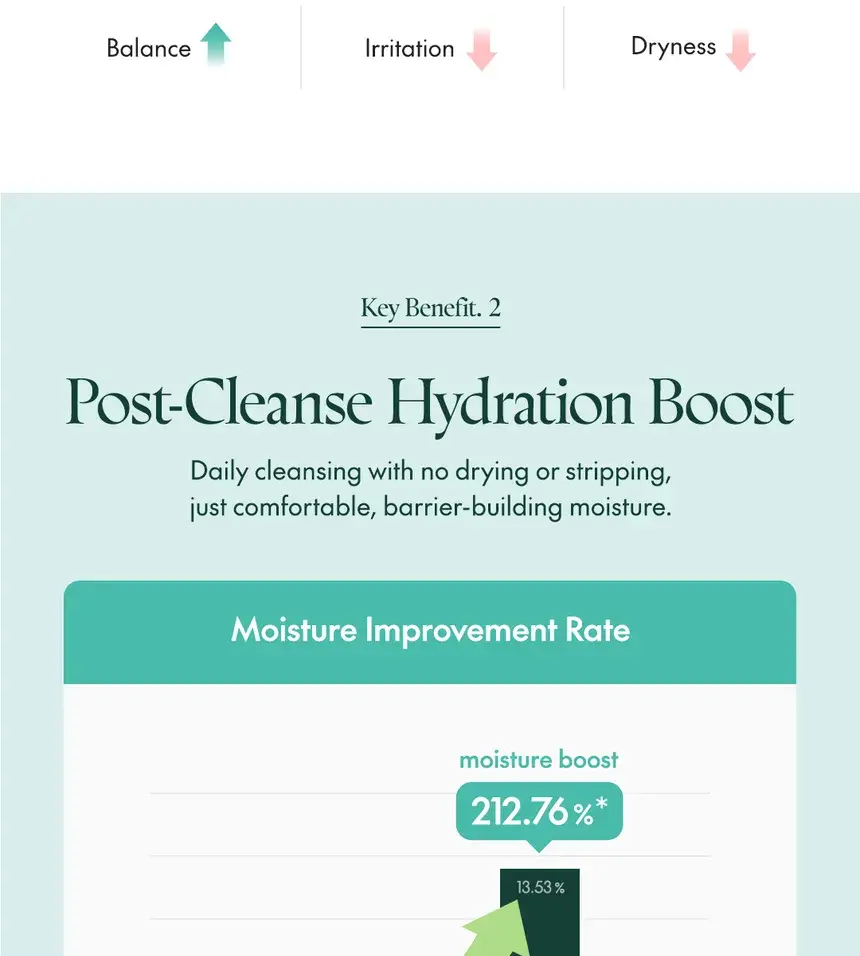 Balance

Irritation

Dryness

Key Benefit. 2

Post-Cleanse Hydration Boost

Daily cleansing with no drying or stripping, just comfortable, barrier-building moisture.

Moisture Improvement Rate

moisture boost

212.76%*

13.53%