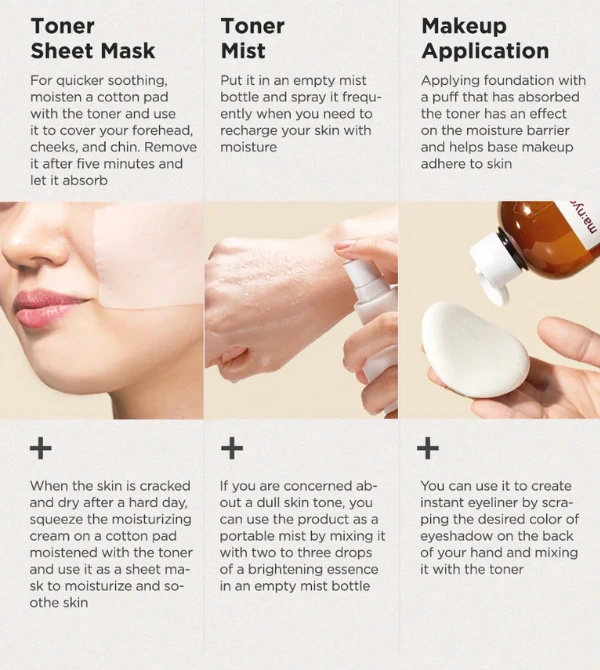 Toner Sheet Mask

For quicker soothing, moisten a cotton pad with the toner and use it to cover your forehead, cheeks, and chin. Remove it after five minutes and let it absorb

+

When the skin is cracked and dry after a hard day, squeeze the moisturizing cream on a cotton pad moistened with the toner and use it as a sheet mask to moisturize and soothe skin

Toner Mist

Put it in an empty mist bottle and spray it frequently when you need to recharge your skin with moisture

+

If you are concerned about a dull skin tone, you can use the product as a portable mist by mixing it with two to three drops of a brightening essence in an empty mist bottle

Makeup Application

Applying foundation with a puff that has absorbed the toner has an effect on the moisture barrier and helps base makeup adhere to skin

ma:ny

+

You can use it to create instant eyeliner by scraping the desired color of eyeshadow on the back of your hand and mixing it with the toner