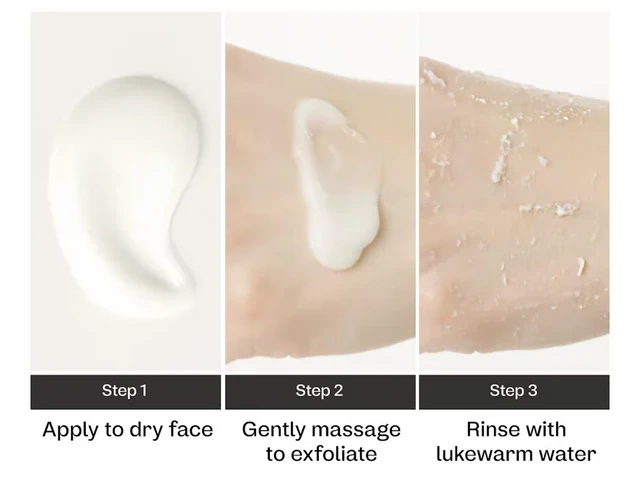 Step 1

Apply to dry face

Step 2

Gently massage to exfoliate

Step 3

Rinse with lukewarm water