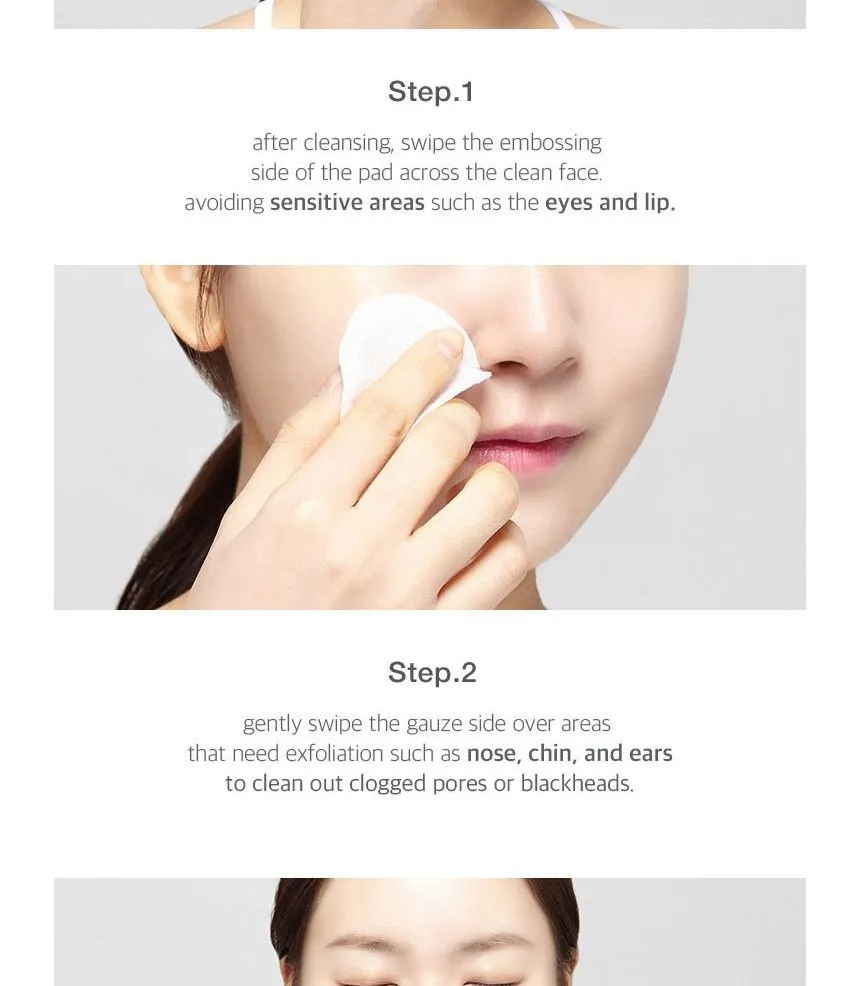 Step.1

after cleansing, swipe the embossing side of the pad across the clean face. avoiding sensitive areas such as the eyes and lip.

Step.2

gently swipe the gauze side over areas that need exfoliation such as nose, chin, and ears to clean out clogged pores or blackheads.