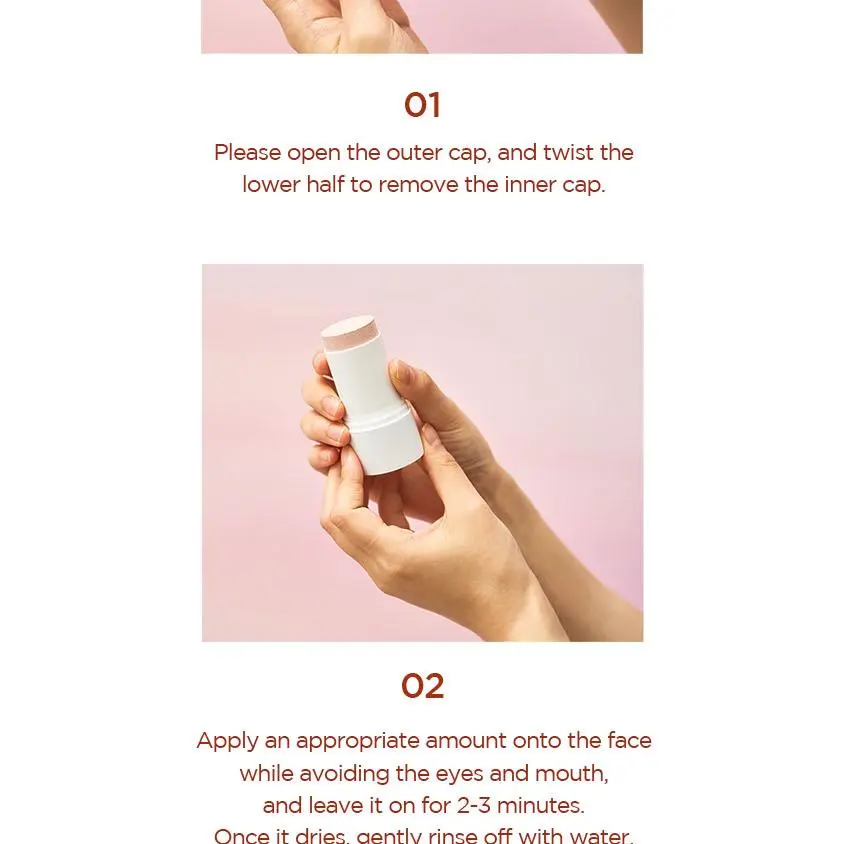 01

Please open the outer cap, and twist the lower half to remove the inner cap.

02

Apply an appropriate amount onto the face while avoiding the eyes and mouth, and leave it on for 2-3 minutes. Once it dries, gently rinse off with water.