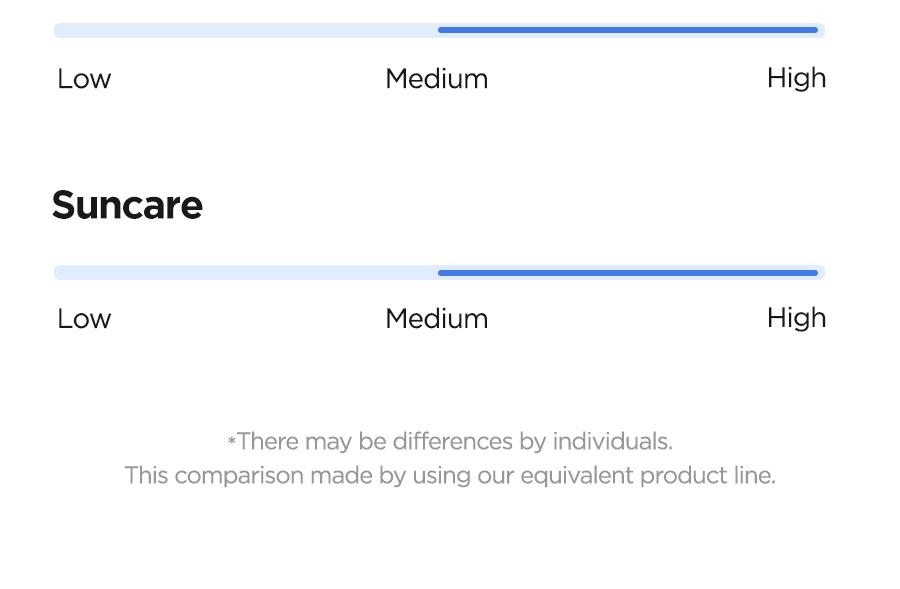 Low Medium High

Suncare

Low Medium High

*There may be differences by individuals.
This comparison made by using our equivalent product line.