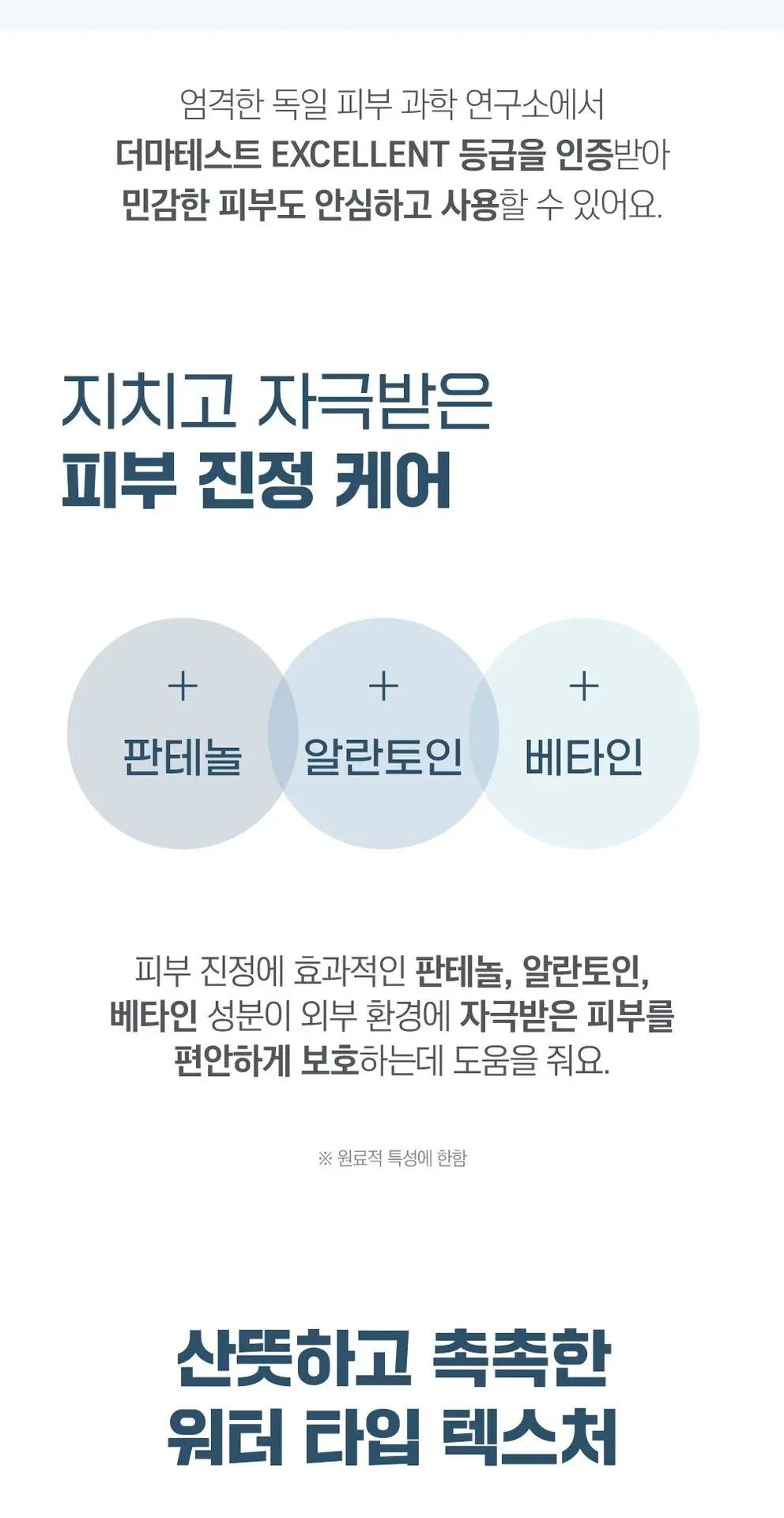 엄격한 독일 피부 과학 연구소에서
더마테스트 EXCELLENT 등급을 인증받아
민감한 피부도 안심하고 사용할 수 있어요.

지치고 자극받은
피부 진정 케어

+
판테놀

+
알란토인

+
베타인

피부 진정에 효과적인 판테놀, 알란토인,
베타인 성분이 외부 환경에 자극받은 피부를
편안하게 보호하는데 도움을 줘요.

※ 원료적 특성에 한함

산뜻하고 촉촉한
워터 타입 텍스처